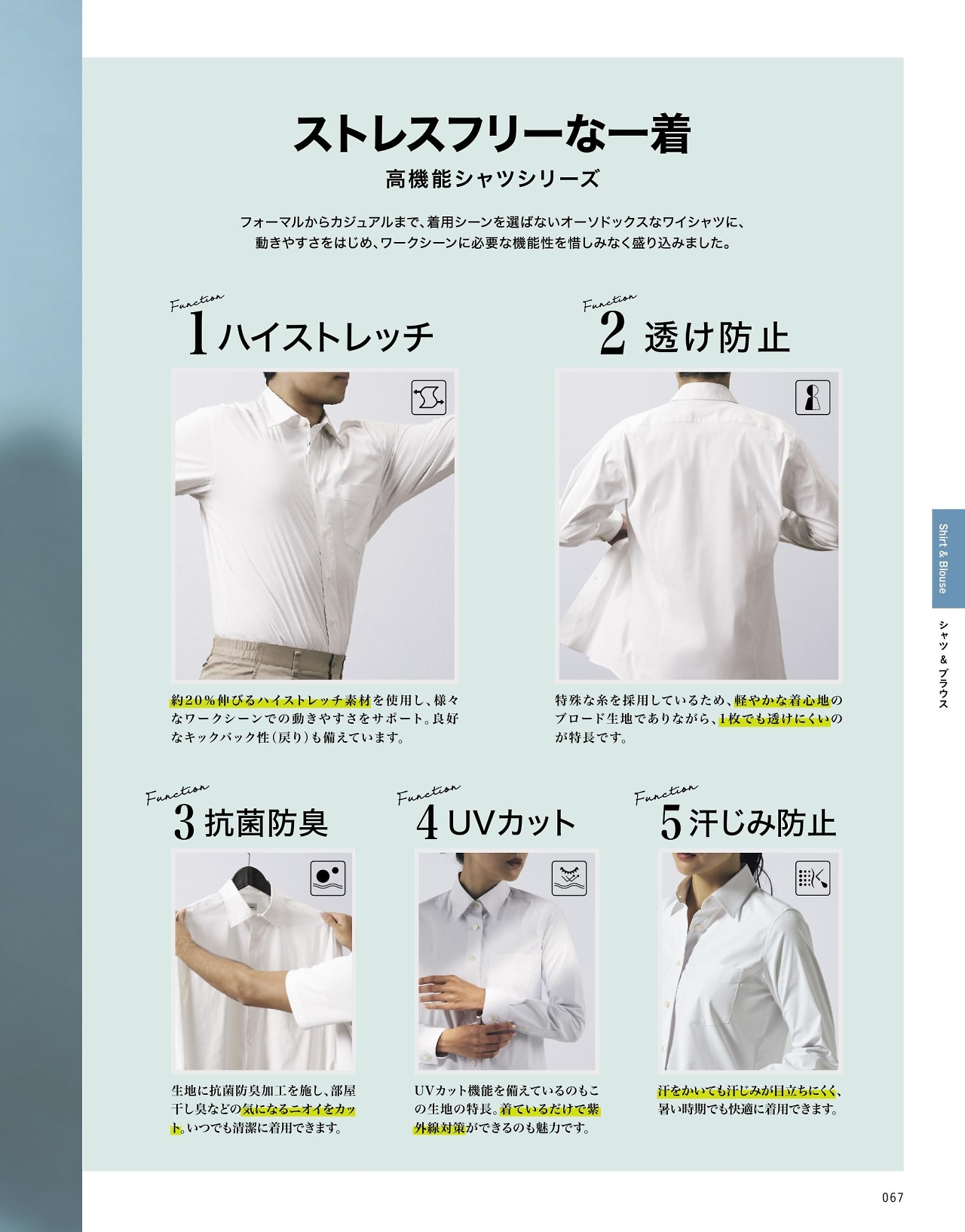 ストレスフリーな一着
高機能シャツシリーズ

フォーマルからカジュアルまで、着用シーンを選ばないオーソドックスなワイシャツに、動きやすさをはじめ、ワークシーンに必要な機能性を惜しみなく盛り込みました。

Function
1 ハイストレッチ

約20%伸びるハイストレッチ素材を使用し、様々なワークシーンでの動きやすさをサポート。良好なキックバック性(戻り)も備えています。

Function
2 透け防止

特殊な糸を採用しているため、軽やかな着心地のブロード生地でありながら、1枚でも透けにくいのが特長です。

Function
3 抗菌防臭

生地に抗菌防臭加工を施し、部屋干し臭などの気になるニオイをカット。いつでも清潔に着用できます。

Function
4 UVカット

UVカット機能を備えているのもこの生地の特長。着ているだけで紫外線対策ができるのも魅力です。

Function
5 汗じみ防止

汗をかいても汗じみが目立ちにくく、暑い時期でも快適に着用できます。

Shirt & Blouse
シャツ&ブラウス

067