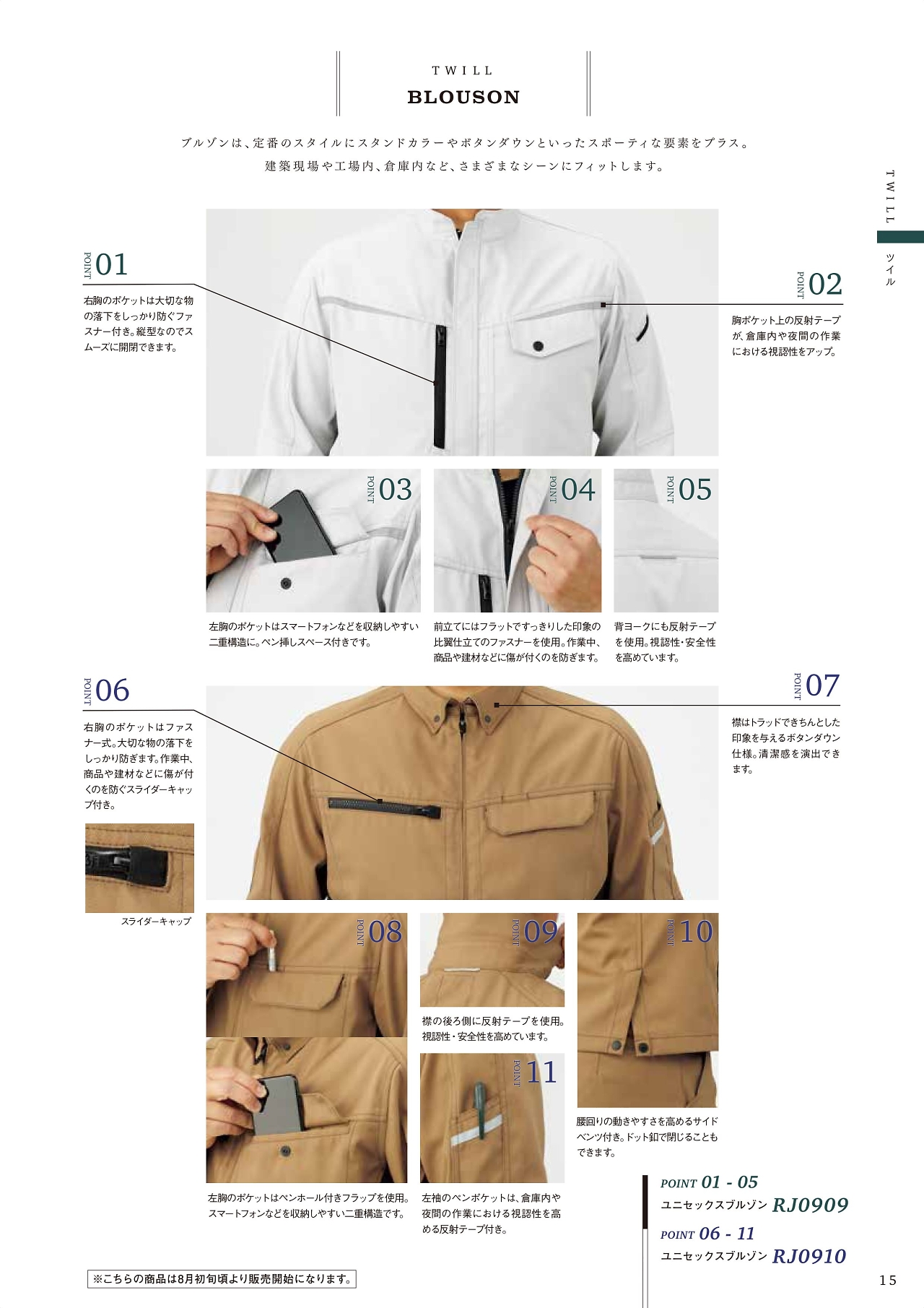 TWILL
BLOUSON

ブルゾンは、定番のスタイルにスタンドカラーやボタンダウンといったスポーティな要素をプラス。
建築現場や工場内、倉庫内など、さまざまなシーンにフィットします。

TWILL
ツイル

POINT 01
右胸のポケットは大切な物の落下をしっかり防ぐファスナー付き。縦型なのでスムーズに開閉できます。

POINT 02
胸ポケット上の反射テープが、倉庫内や夜間の作業における視認性をアップ。

POINT 03
左胸のポケットはスマートフォンなどを収納しやすい二重構造に。ペン挿しスペース付きです。

POINT 04
前立てにはフラットですっきりした印象の比翼仕立てのファスナーを使用。作業中、商品や建材などに傷が付くのを防ぎます。

POINT 05
背ヨークにも反射テープを使用。視認性・安全性を高めています。

POINT 06
右胸のポケットはファスナー式。大切な物の落下をしっかり防ぎます。作業中、商品や建材などに傷が付くのを防ぐスライダーキャップ付き。

スライダーキャップ

POINT 07
襟はトラッドできちんとした印象を与えるボタンダウン仕様。清潔感を演出できます。

POINT 08
左胸のポケットはペンホール付きフラップを使用。スマートフォンなどを収納しやすい二重構造です。

POINT 09
襟の後ろ側に反射テープを使用。視認性・安全性を高めています。

POINT 10
腰回りの動きやすさを高めるサイドベンツ付き。ドット釦で閉じることもできます。

POINT 11
左袖のペンポケットは、倉庫内や夜間の作業における視認性を高める反射テープ付き。

POINT 01 - 05
ユニセックスブルゾン RJ0909
POINT 06 - 11
ユニセックスブルゾン RJ0910

※こちらの商品は8月初旬頃より販売開始になります。

15