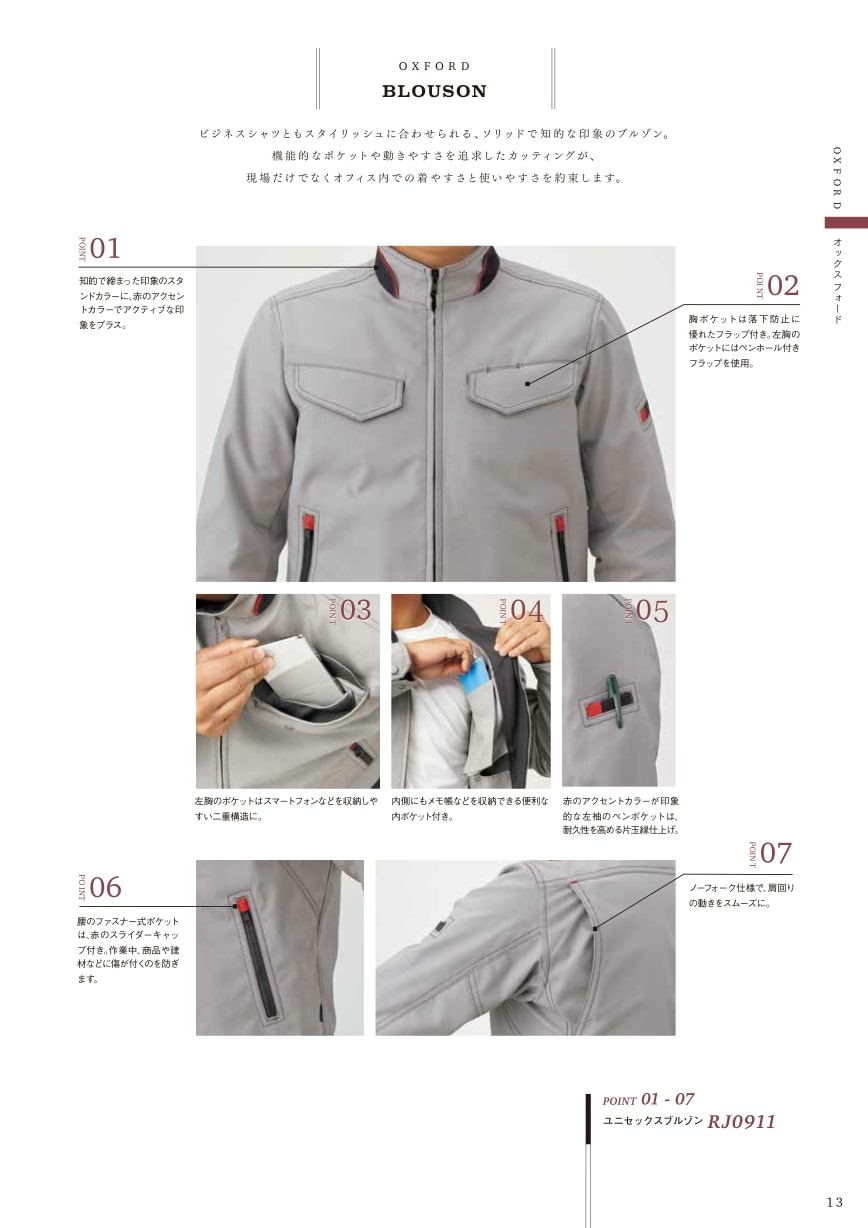 OXFORD
BLOUSON

ビジネスシャツともスタイリッシュに合わせられる、ソリッドで知的な印象のブルゾン。
機能的なポケットや動きやすさを追求したカッティングが、
現場だけでなくオフィス内での着やすさと使いやすさを約束します。

OXFORD
オックスフォード

POINT 01
知的で締まった印象のスタンドカラーに、赤のアクセントカラーでアクティブな印象をプラス。

POINT 02
胸ポケットは落下防止に優れたフラップ付き。左胸のポケットにはペンホール付きフラップを使用。

POINT 03
左胸のポケットはスマートフォンなどを収納しやすい二重構造に。

POINT 04
内側にもメモ帳などを収納できる便利な内ポケット付き。

POINT 05
赤のアクセントカラーが印象的な左袖のペンポケットは、耐久性を高める片玉縁仕上げ。

POINT 06
腰のファスナー式ポケットは、赤のスライダーキャップ付き。作業中、商品や建材などに傷が付くのを防ぎます。

POINT 07
ノーフォーク仕様で、肩回りの動きをスムーズに。

POINT 01 - 07
ユニセックスブルゾン RJ0911

13