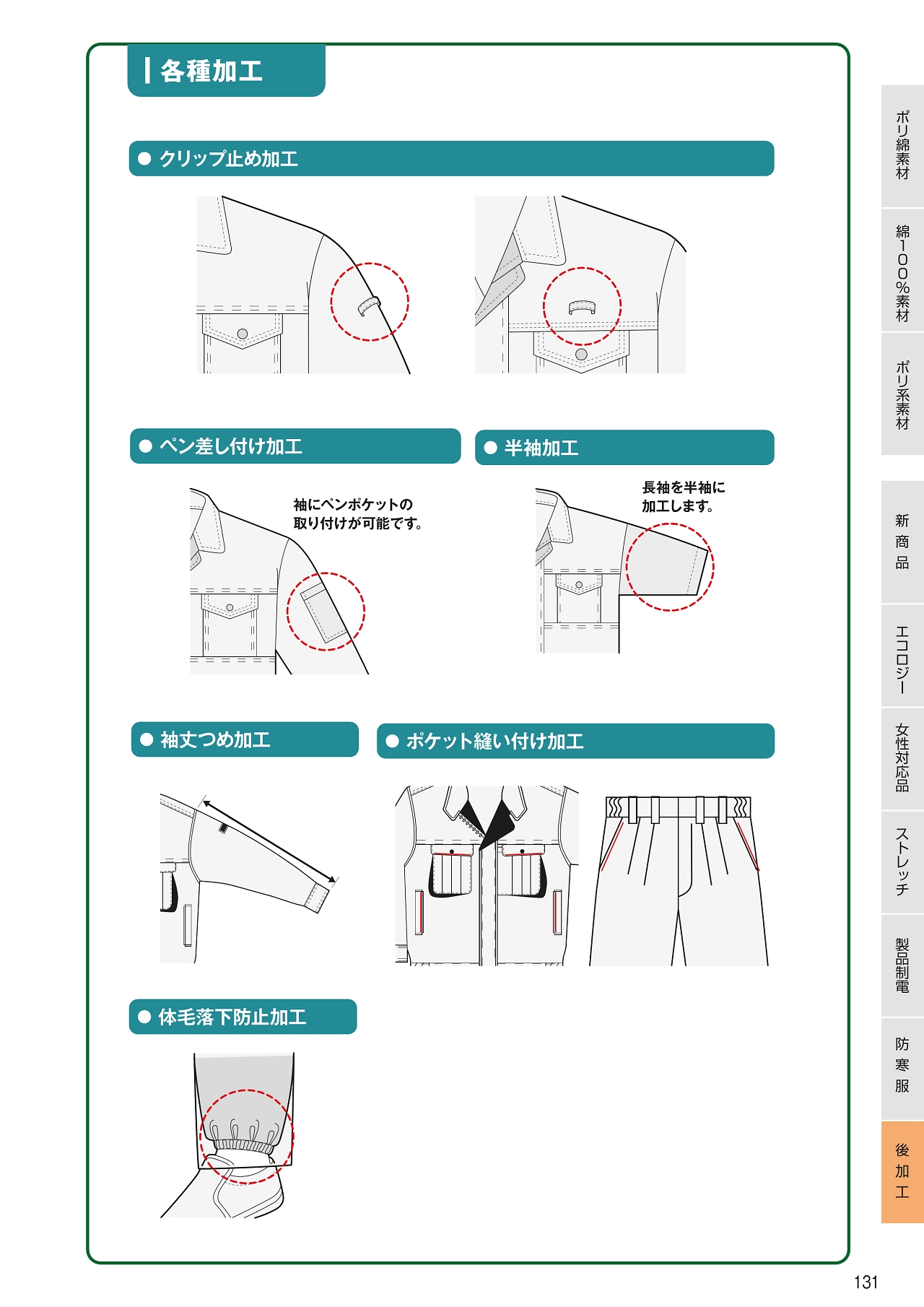 各種加工

● クリップ止め加工

● ペン差し付け加工

袖にペンポケットの取り付けが可能です。

● 半袖加工

長袖を半袖に加工します。

● 袖丈つめ加工

● ポケット縫い付け加工

● 体毛落下防止加工

ポリ綿素材

綿100%素材

ポリ系素材

新商品

エコロジー

女性対応品

ストレッチ

製品制電

防寒服

後加工

131