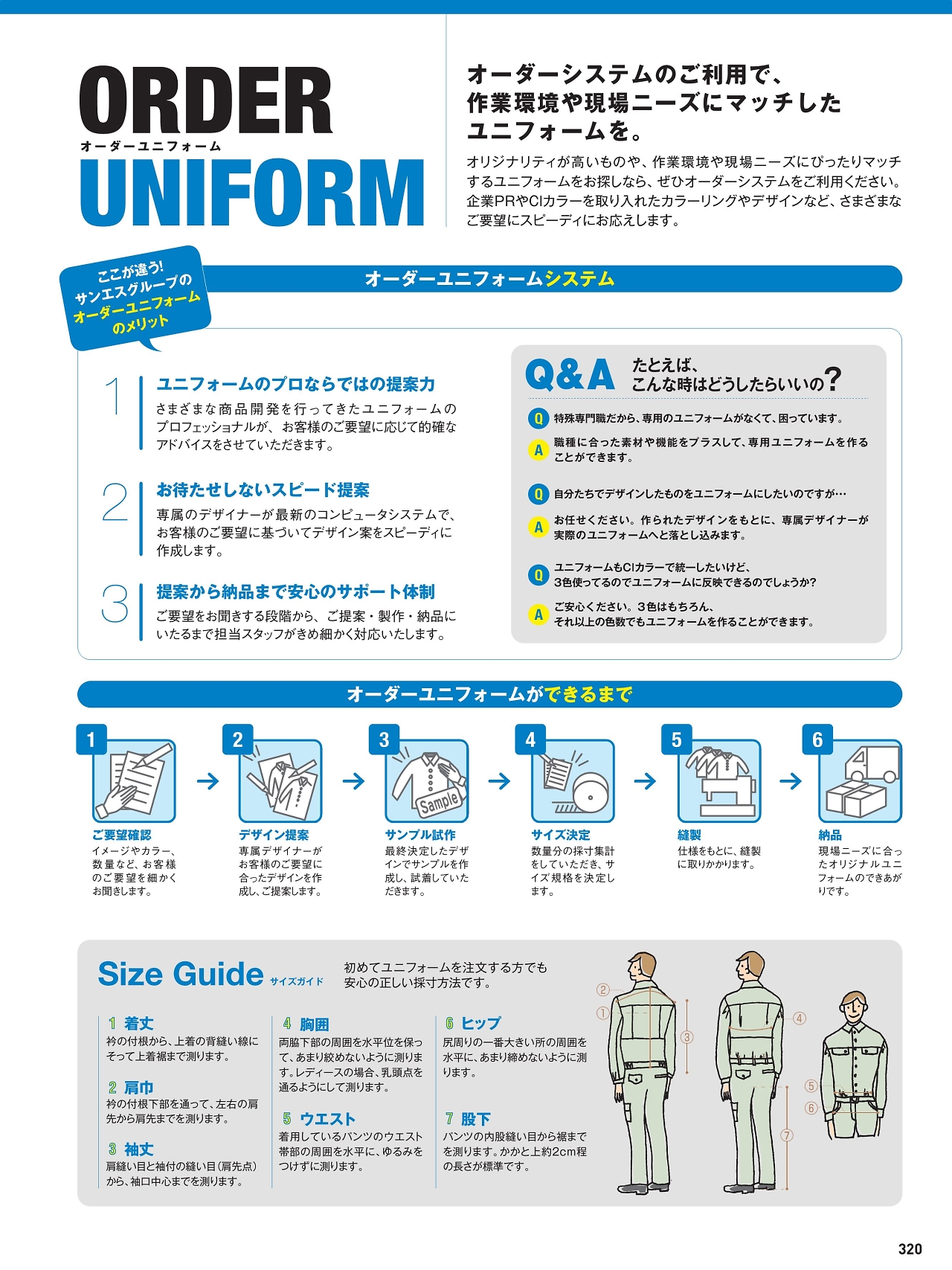 ORDER
オーダーユニフォーム
UNIFORM

オーダーシステムのご利用で、作業環境や現場ニーズにマッチしたユニフォームを。

オリジナリティが高いものや、作業環境や現場ニーズにぴったりマッチするユニフォームをお探しなら、ぜひオーダーシステムをご利用ください。企業PRやCIカラーを取り入れたカラーリングやデザインなど、さまざまなご要望にスピーディにお応えします。

ここが違う! サンエスグループの オーダーユニフォーム のメリット

オーダーユニフォームシステム

1 ユニフォームのプロならではの提案力
さまざまな商品開発を行ってきたユニフォームのプロフェッショナルが、お客様のご要望に応じて的確なアドバイスをさせていただきます。

2 お待たせしないスピード提案
専属のデザイナーが最新のコンピュータシステムで、お客様のご要望に基づいてデザイン案をスピーディに作成します。

3 提案から納品まで安心のサポート体制
ご要望をお聞きする段階から、ご提案・製作・納品にいたるまで担当スタッフがきめ細かく対応いたします。

Q&A たとえば、こんな時はどうしたらいいの?

Q 特殊専門職だから、専用のユニフォームがなくて、困っています。
A 職種に合った素材や機能をプラスして、専用ユニフォームを作ることができます。

Q 自分たちでデザインしたものをユニフォームにしたいのですが…
A お任せください。作られたデザインをもとに、専属デザイナーが実際のユニフォームへと落とし込みます。

Q ユニフォームもCIカラーで統一したいけど、3色使ってるのでユニフォームに反映できるのでしょうか?
A ご安心ください。3色はもちろん、それ以上の色数でもユニフォームを作ることができます。

オーダーユニフォームができるまで

1 ご要望確認
イメージやカラー、数量など、お客様のご要望を細かくお聞きします。

2 デザイン提案
専属デザイナーがお客様のご要望に合ったデザインを作成し、ご提案します。

3 Sample サンプル試作
最終決定したデザインでサンプルを作成し、試着していただきます。

4 サイズ決定
数量分の採寸集計をしていただき、サイズ規格を決定します。

5 縫製
仕様をもとに、縫製に取りかかります。

6 納品
現場ニーズに合ったオリジナルユニフォームのできあがりです。

Size Guide サイズガイド
初めてユニフォームを注文する方でも安心の正しい採寸方法です。

1 着丈
衿の付根から、上着の背縫い線にそって上着裾まで測ります。

2 肩巾
衿の付根下部を通って、左右の肩先から肩先までを測ります。

3 袖丈
肩縫い目と袖付の縫い目(肩先点)から、袖口中心までを測ります。

4 胸囲
両脇下部の周囲を水平位を保って、あまり絞めないように測ります。レディースの場合、乳頭点を通るようにして測ります。

5 ウエスト
着用しているパンツのウエスト帯部の周囲を水平に、ゆるみをつけずに測ります。

6 ヒップ
尻周りの一番大きい所の周囲を水平に、あまり締めないように測ります。

7 股下
パンツの内股縫い目から裾までを測ります。かかと上約2cm程の長さが標準です。

② ① ③ ④ ⑤ ⑥ ⑦

320