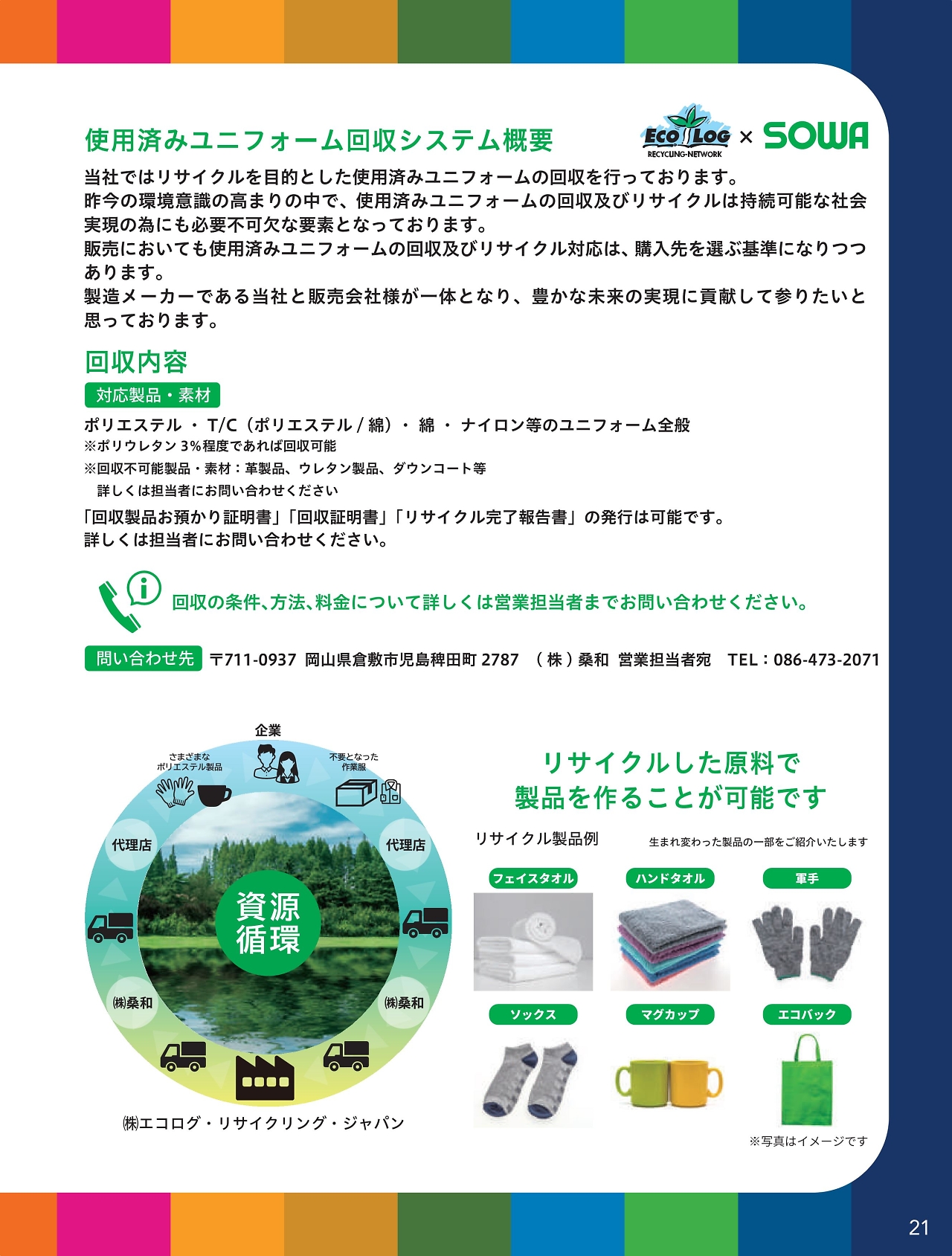 使用済みユニフォーム回収システム概要

ECO LOG RECYCLING-NETWORK × SOWA

当社ではリサイクルを目的とした使用済みユニフォームの回収を行っております。
昨今の環境意識の高まりの中で、使用済みユニフォームの回収及びリサイクルは持続可能な社会実現の為にも必要不可欠な要素となっております。
販売においても使用済みユニフォームの回収及びリサイクル対応は、購入先を選ぶ基準になりつつあります。
製造メーカーである当社と販売会社様が一体となり、豊かな未来の実現に貢献して参りたいと思っております。

回収内容

対応製品・素材

ポリエステル ・ T/C（ポリエステル / 綿）・ 綿 ・ ナイロン等のユニフォーム全般
※ポリウレタン 3%程度であれば回収可能
※回収不可能製品・素材：革製品、ウレタン製品、ダウンコート等
詳しくは担当者にお問い合わせください

「回収製品お預かり証明書」「回収証明書」「リサイクル完了報告書」の発行は可能です。
詳しくは担当者にお問い合わせください。

回収の条件、方法、料金について詳しくは営業担当者までお問い合わせください。

問い合わせ先 〒711-0937 岡山県倉敷市児島稗田町 2787 （株）桑和 営業担当者宛 TEL：086-473-2071

企業
さまざまな ポリエステル製品
不要となった 作業服
代理店
代理店
資源循環
㈱桑和
㈱桑和
㈱エコログ・リサイクリング・ジャパン

リサイクルした原料で
製品を作ることが可能です

リサイクル製品例
生まれ変わった製品の一部をご紹介いたします

フェイスタオル
ハンドタオル
軍手
ソックス
マグカップ
エコバック

※写真はイメージです

21